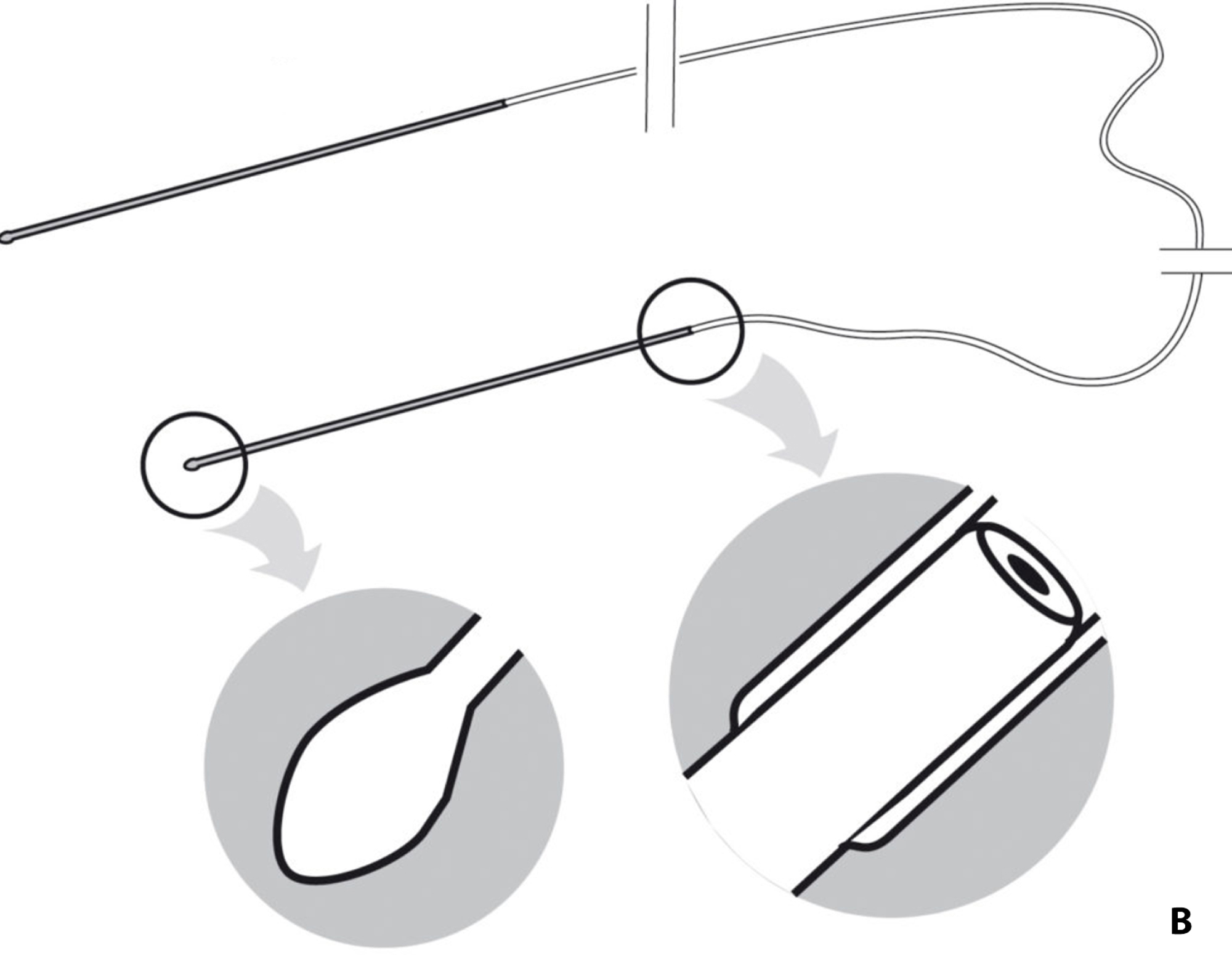 B