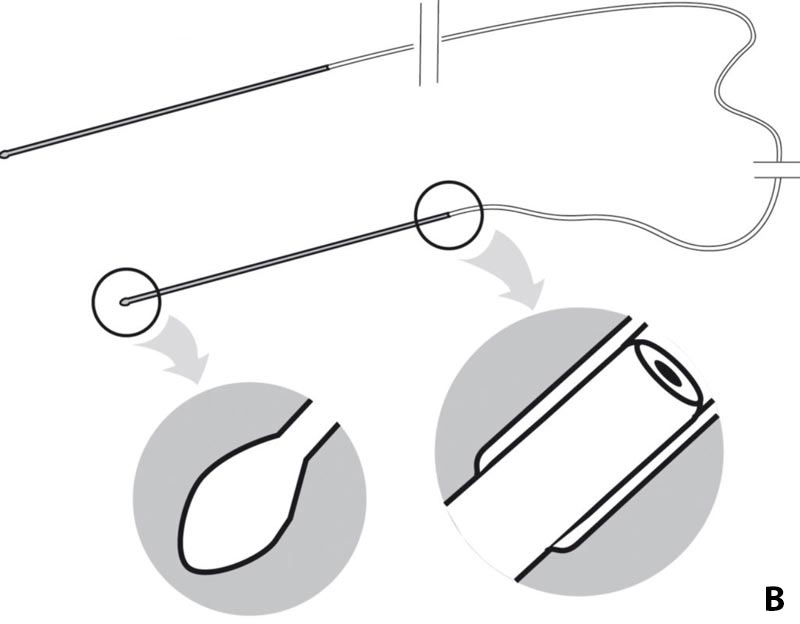 B